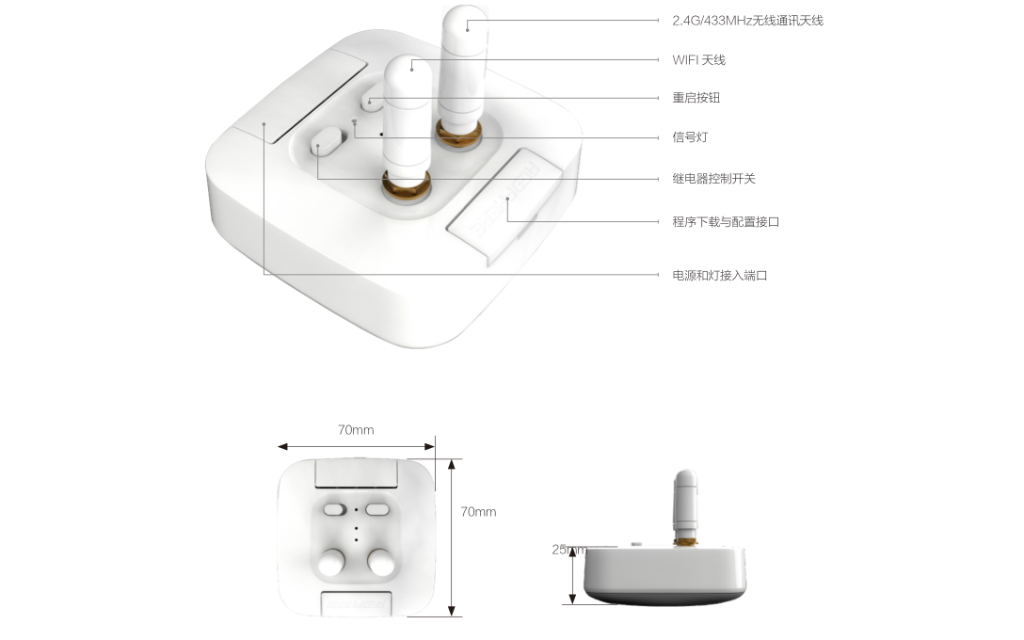 2.4G/433MHz无线通讯天线

WIFI 天线

重启按钮

信号灯

继电器控制开关

程序下载与配置接口

电源和灯接入端口

70mm

70mm

25mm